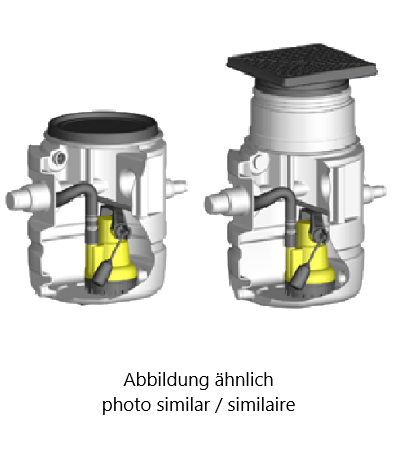 Abbildung ähnlich
photo similar / similaire